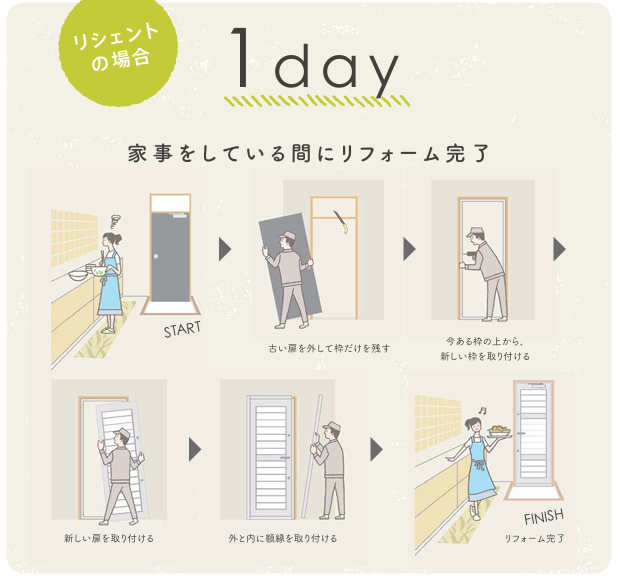 リシェントの場合

1day

家事をしている間にリフォーム完了

START

古い扉を外して枠だけを残す

今ある枠の上から、新しい枠を取り付ける

新しい扉を取り付ける

外と内に額縁を取り付ける

FINISH

リフォーム完了